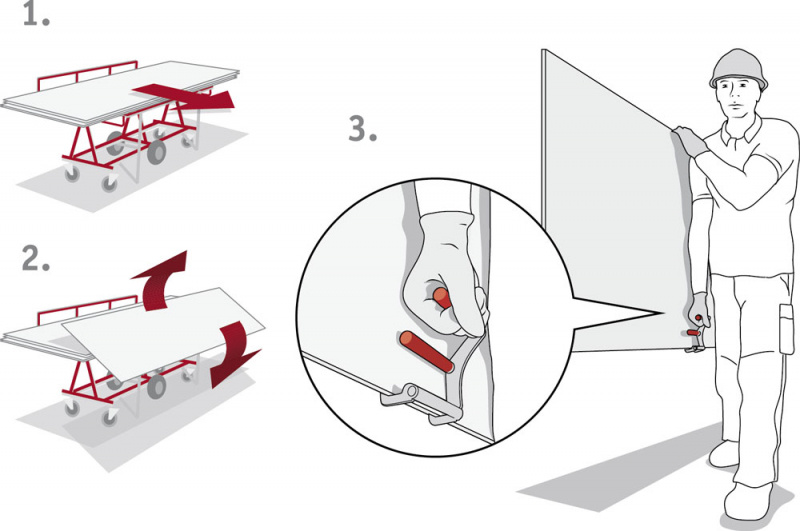 1.

2.

3.