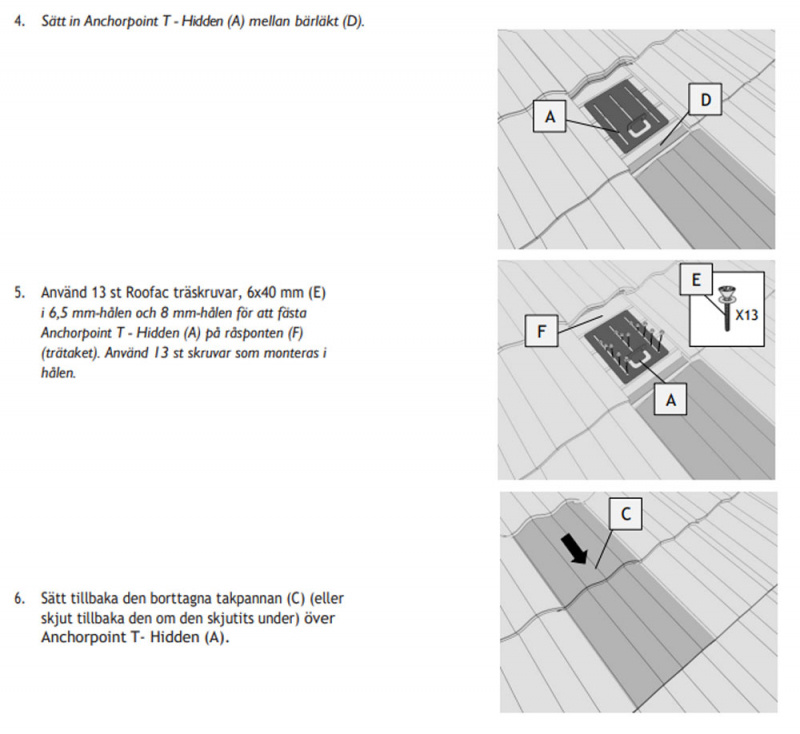 4. Sätt in Anchorpoint T - Hidden (A) mellan bärläkt (D).

A

D

5. Använd 13 st Roofac träskruvar, 6x40 mm (E) i 6,5 mm-hålen och 8 mm-hålen för att fästa Anchorpoint T - Hidden (A) på råsponten (F) (trätaket). Använd 13 st skruvar som monteras i hålen.

E

X13

F

A

C

6. Sätt tillbaka den borttagna takpannan (C) (eller skjut tillbaka den om den skjutits under) över Anchorpoint T- Hidden (A).