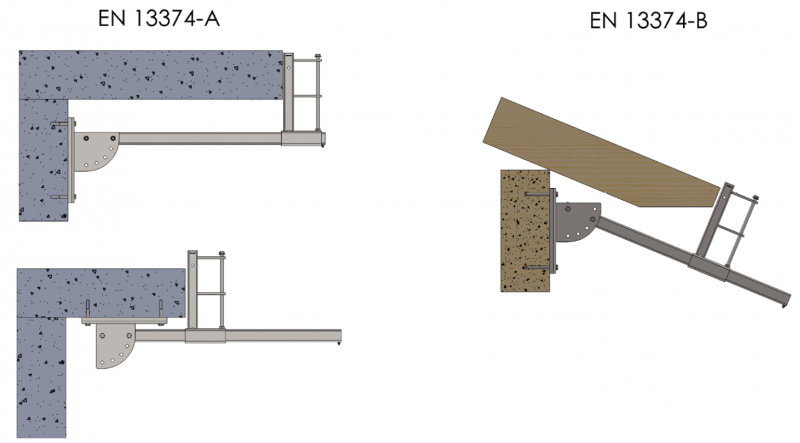 EN 13374-A

EN 13374-B